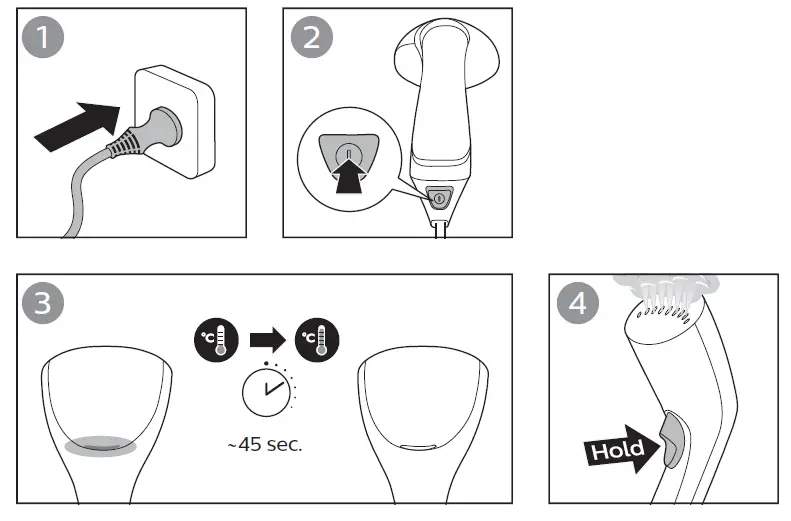 1

2

3

°C

°C

~45 sec.

4

Hold