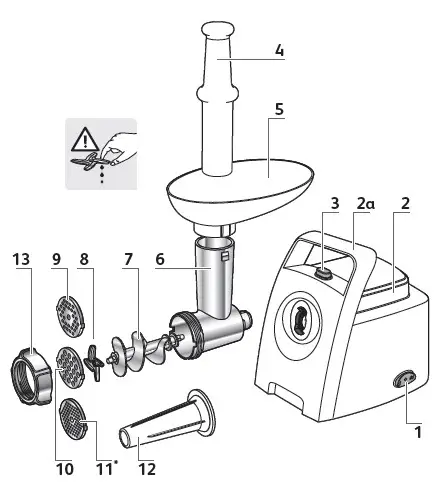 4
5
3
2a
2
13
9
8
7
6
1
10
11*
12