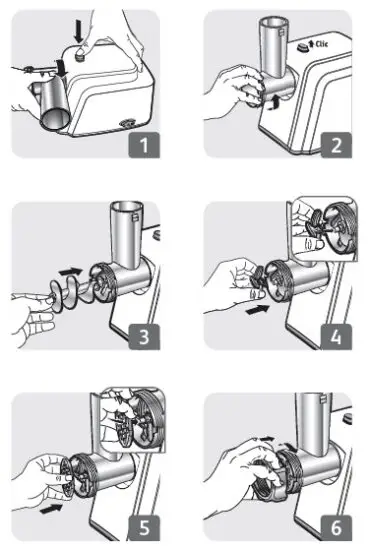 1

Clic

2

3

4

5

6