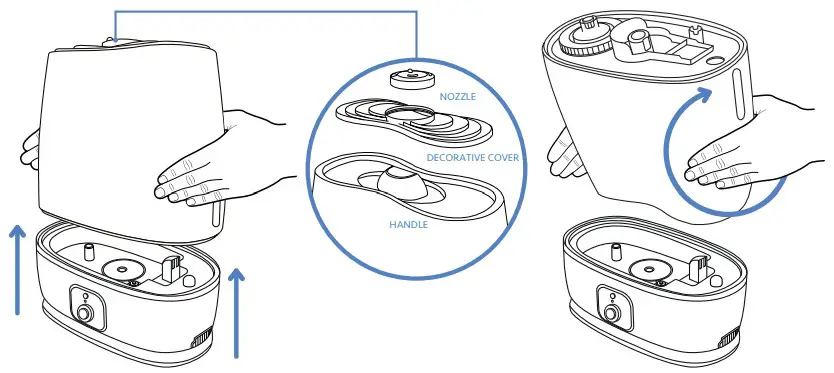 NOZZLE

DECORATIVE COVER

HANDLE