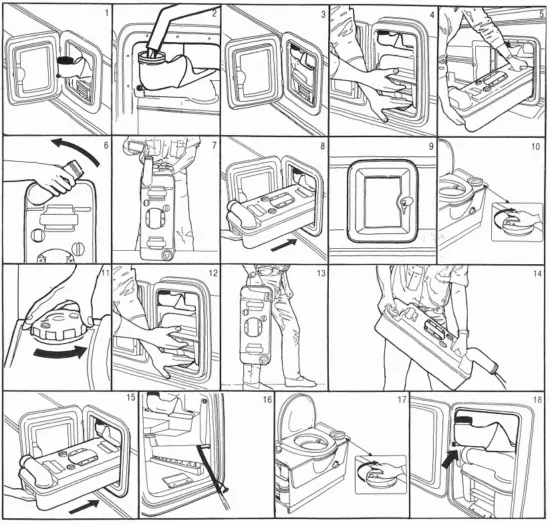 1
2
3
4
5
6
7
8
9
10
11
12
13
14
15
16
17
18