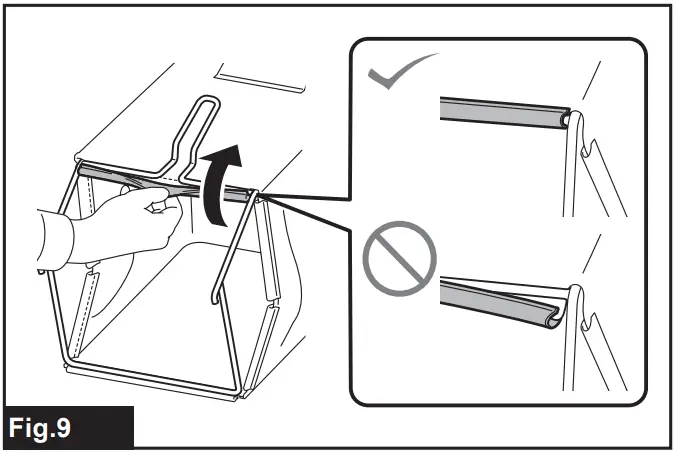 Fig.9