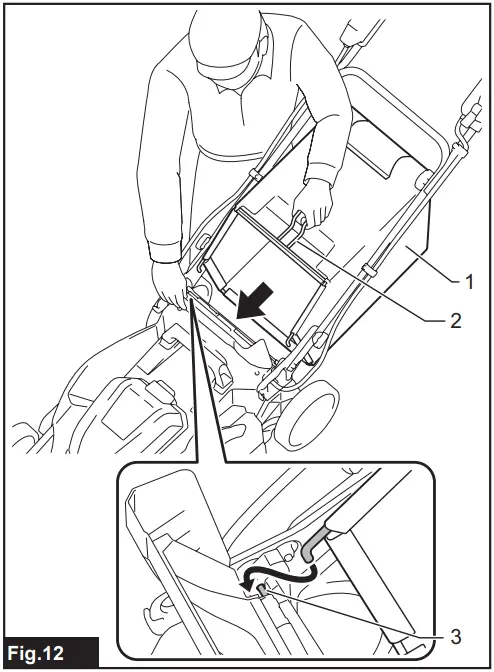 1
2
3
Fig.12