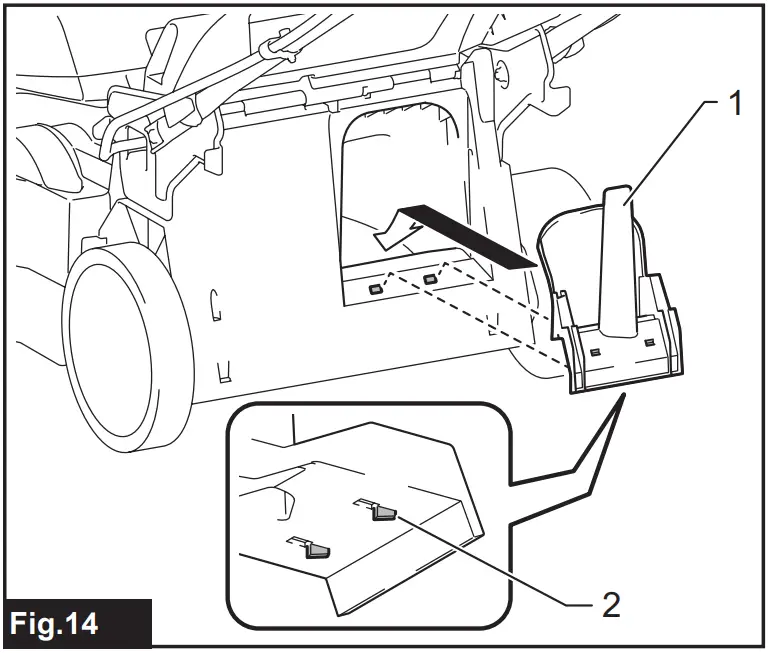 1

2

Fig.14