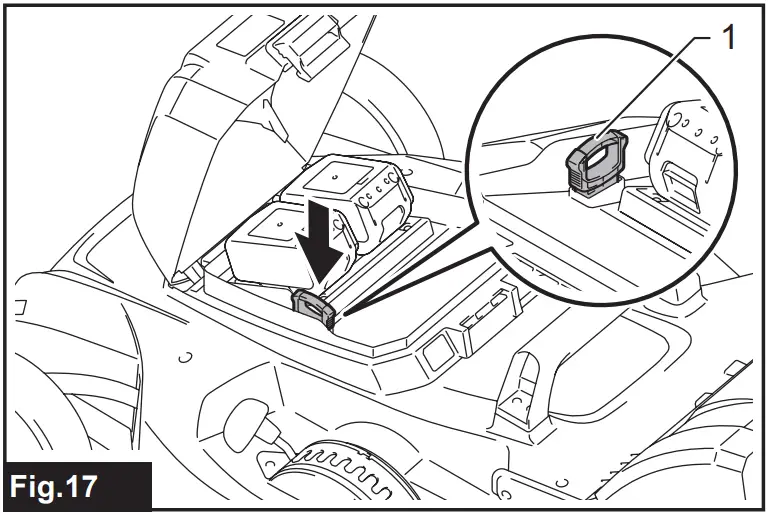 1

Fig.17