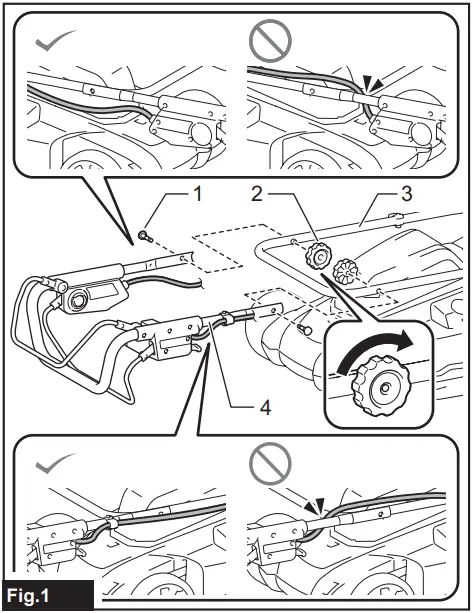 1
2
3
4
Fig.1