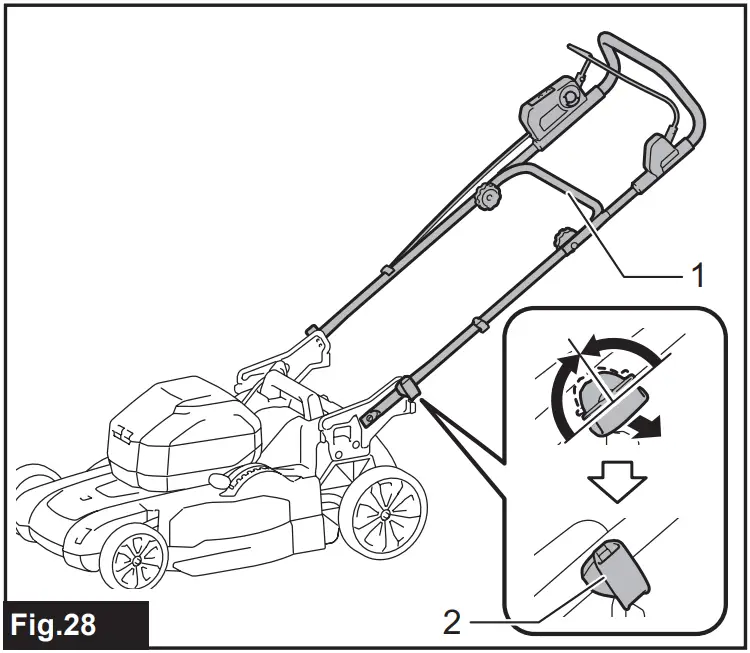 1
2
Fig.28