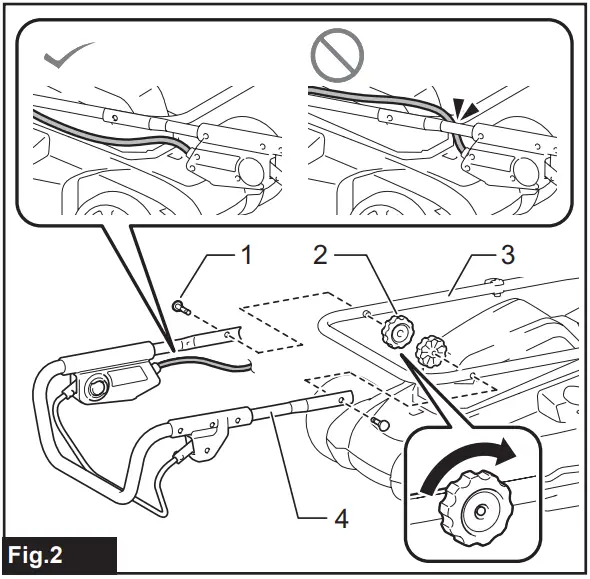 1
2
3
4
Fig.2