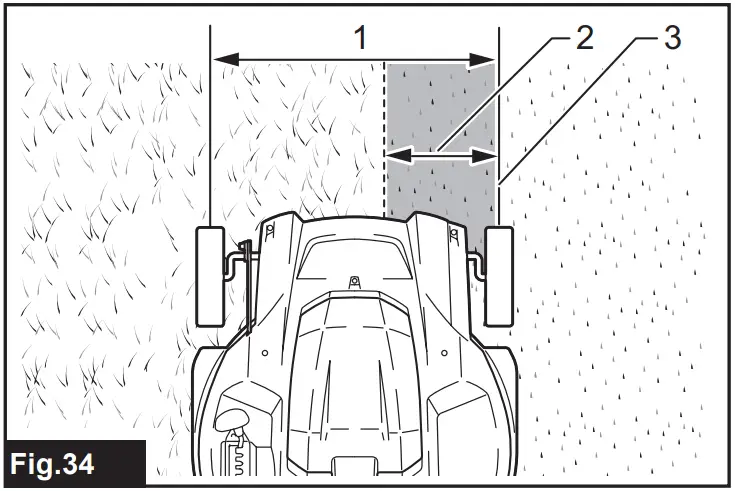 1
2
3
Fig.34