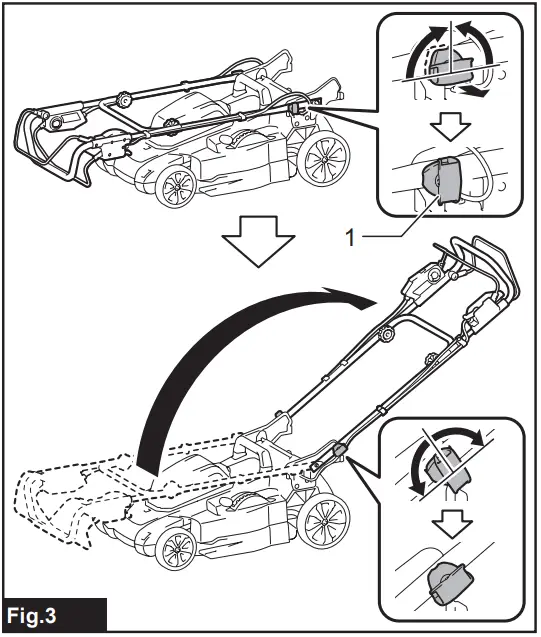 1

Fig.3