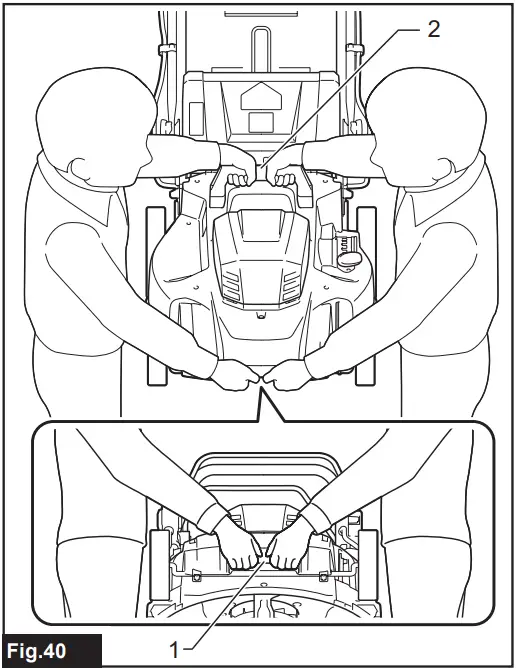 2

1

Fig.40