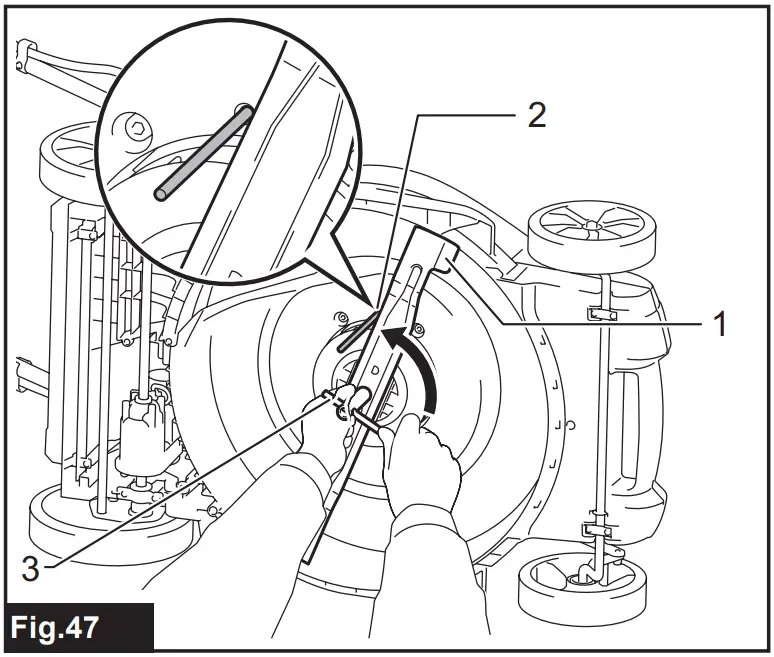 2
1
3
Fig.47