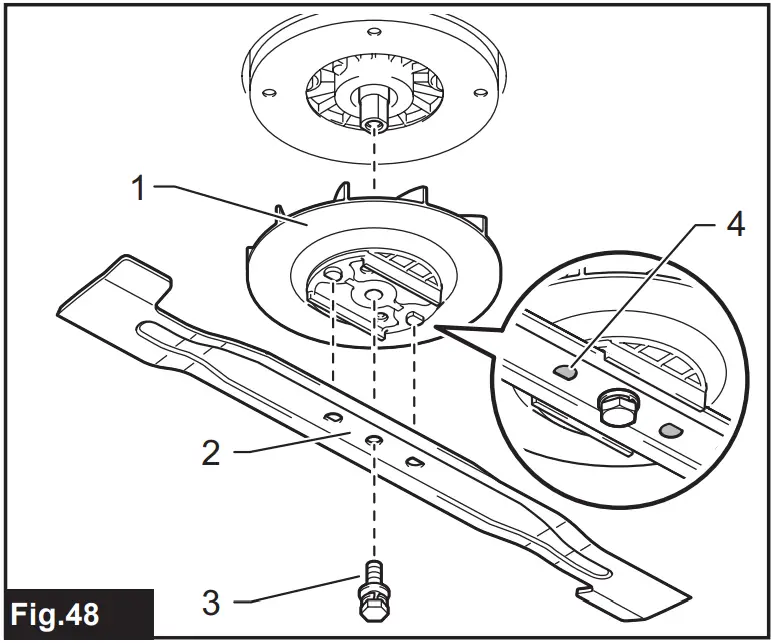 1
4
2
3
Fig.48