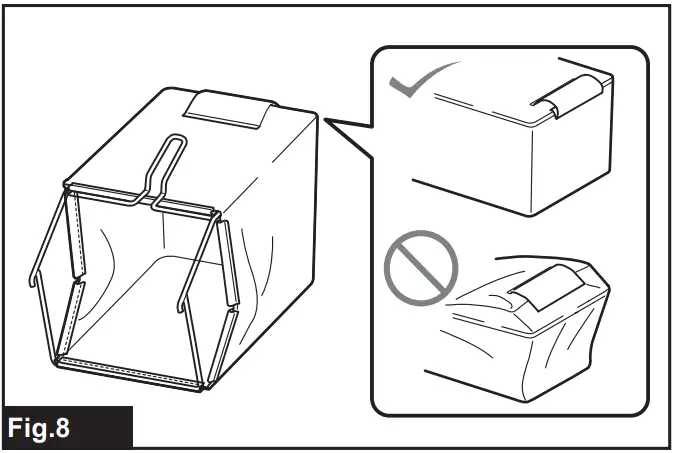 Fig.8