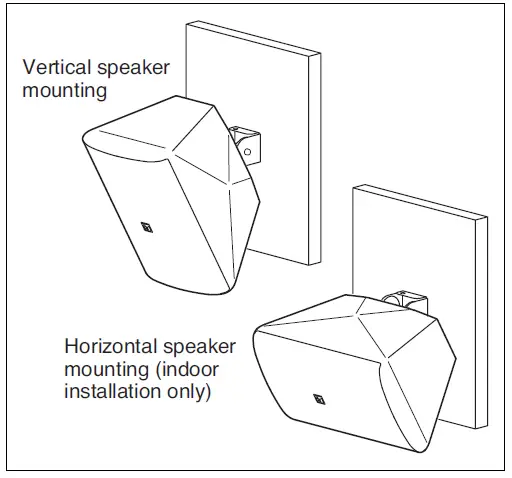 Vertical speaker mounting

Horizontal speaker mounting (indoor installation only)