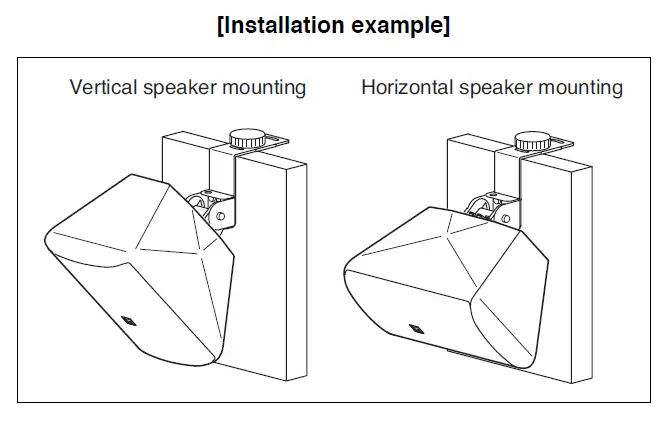 [Installation example]

Vertical speaker mounting

Horizontal speaker mounting