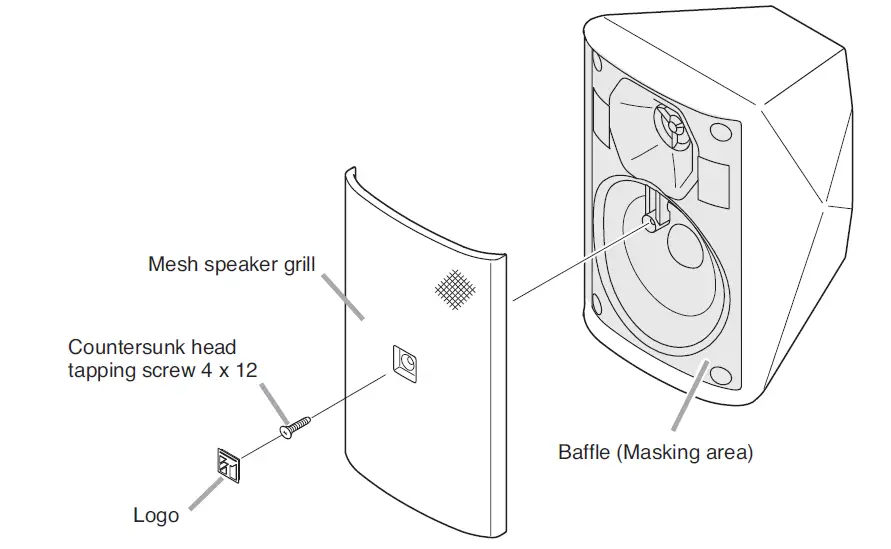 Mesh speaker grill

Countersunk head tapping screw 4 x 12

Logo

Baffle (Masking area)