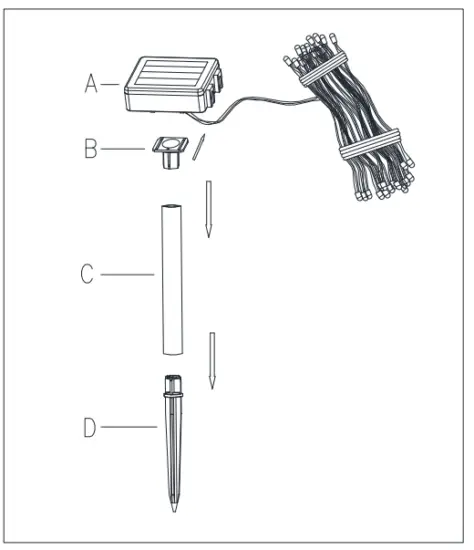 A
B
C
D