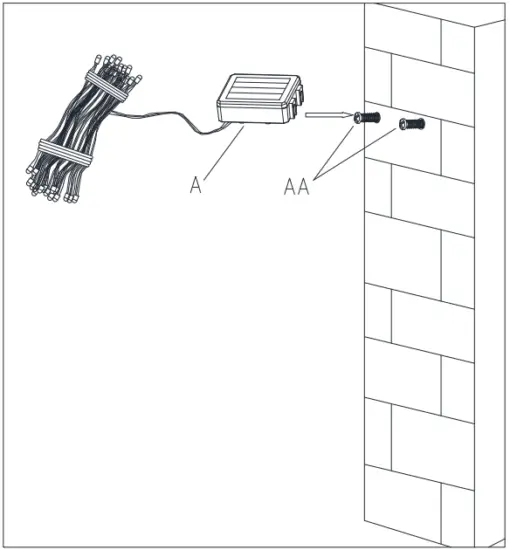 A

AA