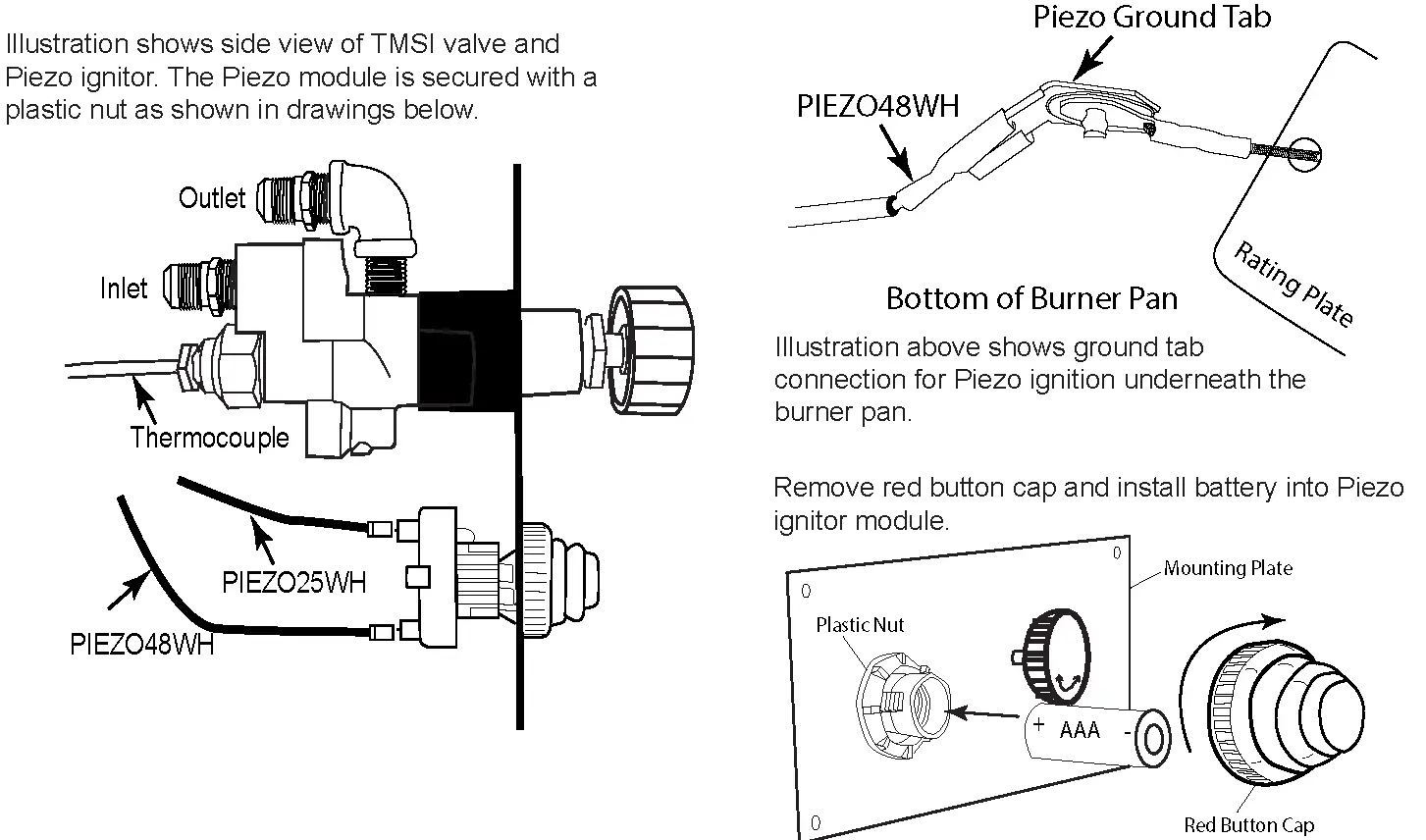 Illustration shows side view of TMSI valve and Piezo ignitor. The Piezo module is secured with a plastic nut as shown in drawings below.

Outlet

Inlet

Thermocouple

PIEZO25WH

PIEZO48WH

Piezo Ground Tab

PIEZO48WH

Rating Plate

Bottom of Burner Pan

Illustration above shows ground tab connection for Piezo ignition underneath the burner pan.

Remove red button cap and install battery into Piezo ignitor module.

Mounting Plate

Plastic Nut

+ AAA -

Red Button Cap