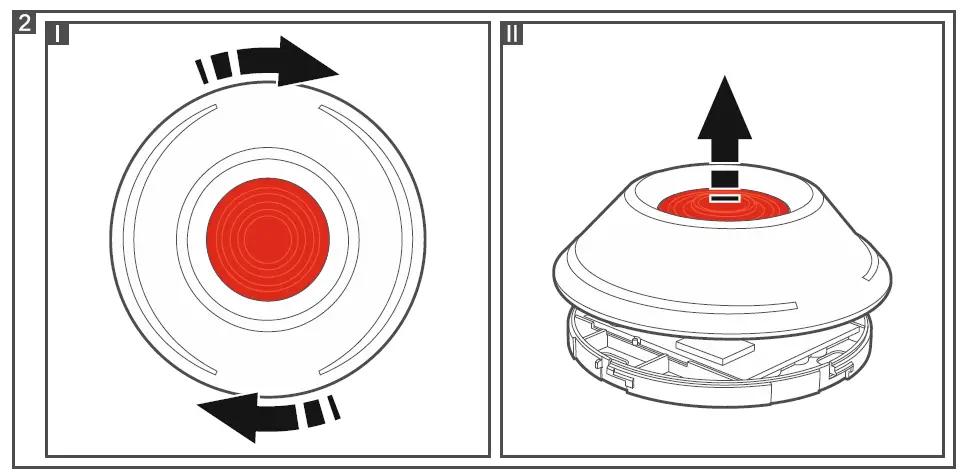 2
I
II