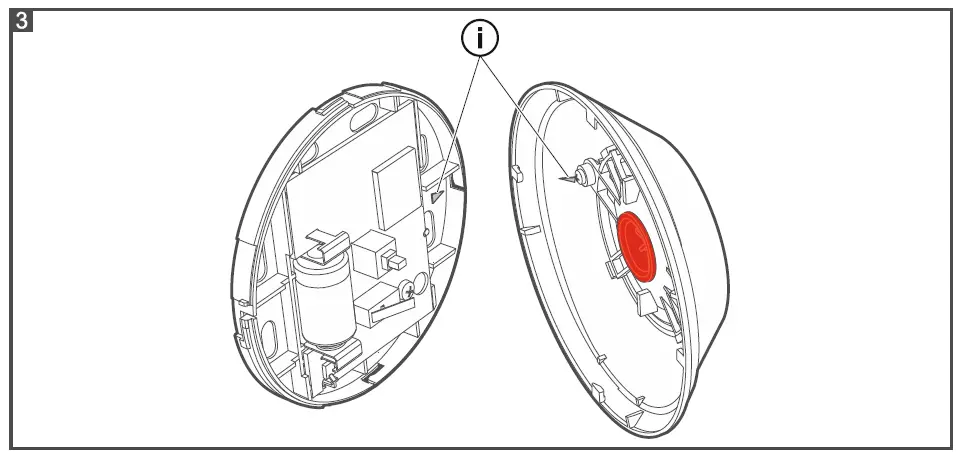 3

i