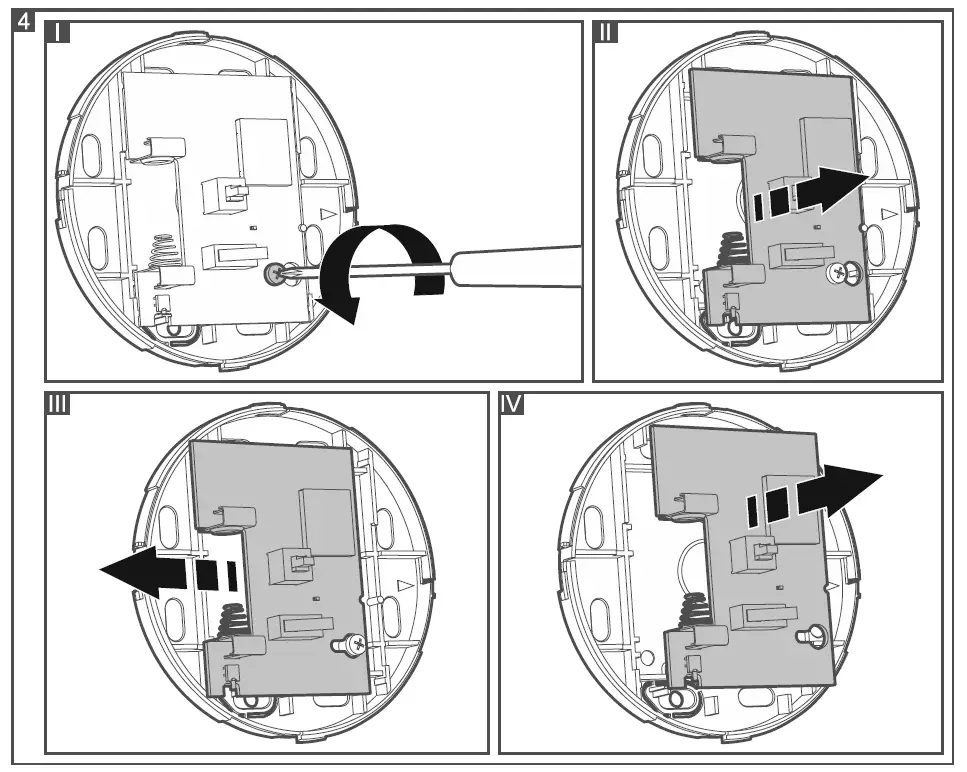 4
I
II
III
IV