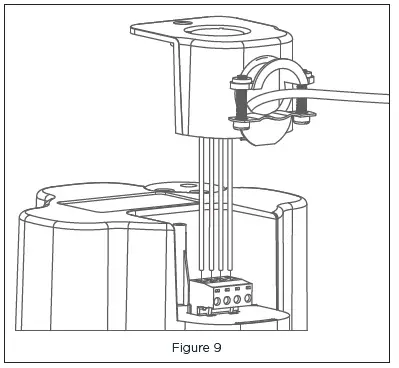 Figure 9