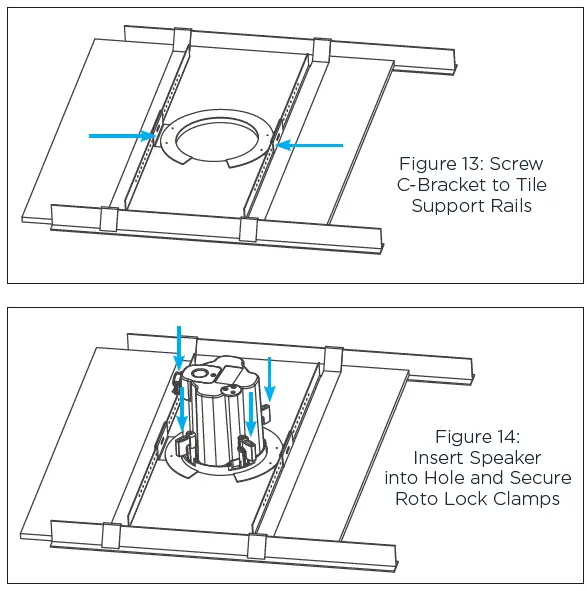 Figure 13: Screw C-Bracket to Tile Support Rails

Figure 14: Insert Speaker into Hole and Secure Roto Lock Clamps