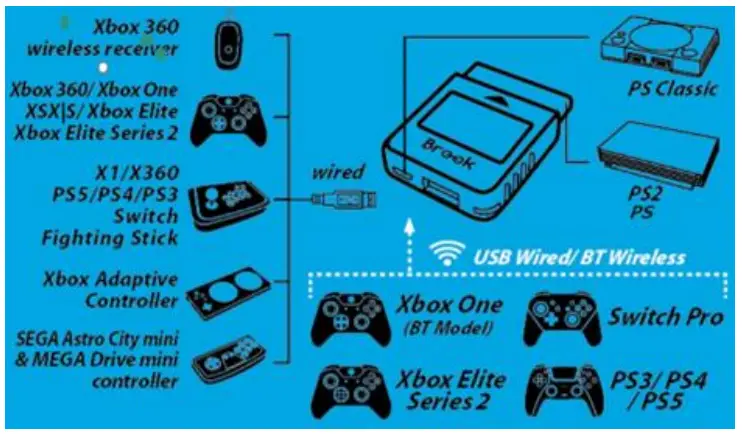 Xbox 360 wireless receiver

Xbox 360/ Xbox One XSX|S/ Xbox Elite Xbox Elite Series 2

X1/X360 PS5/PS4/PS3 Switch Fighting Stick

Xbox Adaptive Controller

SEGA Astro City mini & MEGA Drive mini controller

wired

Brook

PS Classic

PS2 PS

USB Wired/ BT Wireless

Xbox One (BT Model)

Switch Pro

Xbox Elite Series 2

PS3/ PS4 / PS5