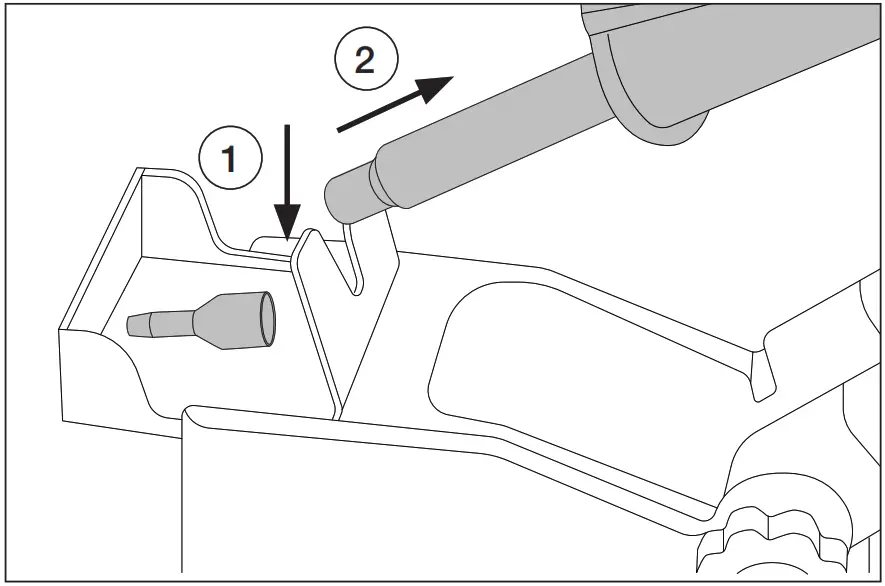 2

1