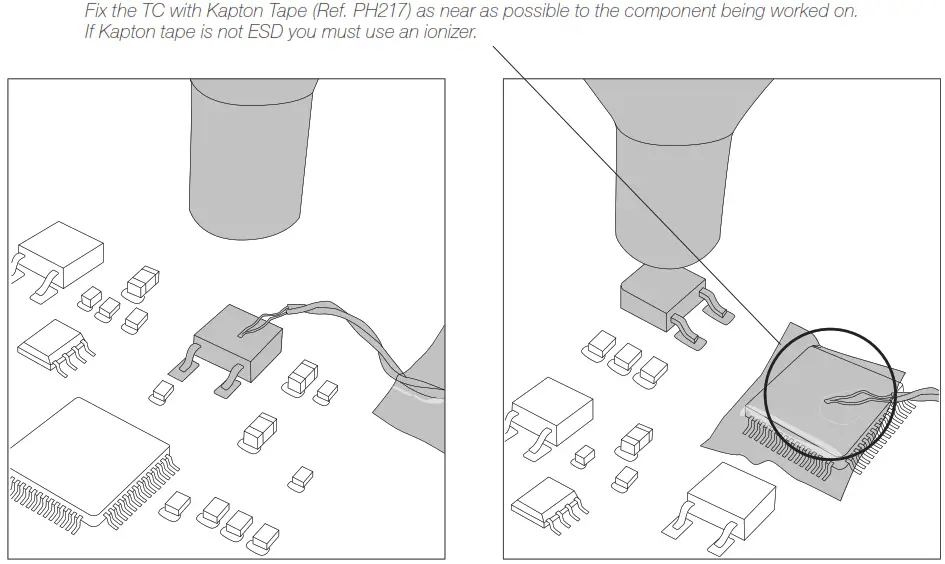 Fix the TC with Kapton Tape (Ref. PH217) as near as possible to the component being worked on.
If Kapton tape is not ESD you must use an ionizer.