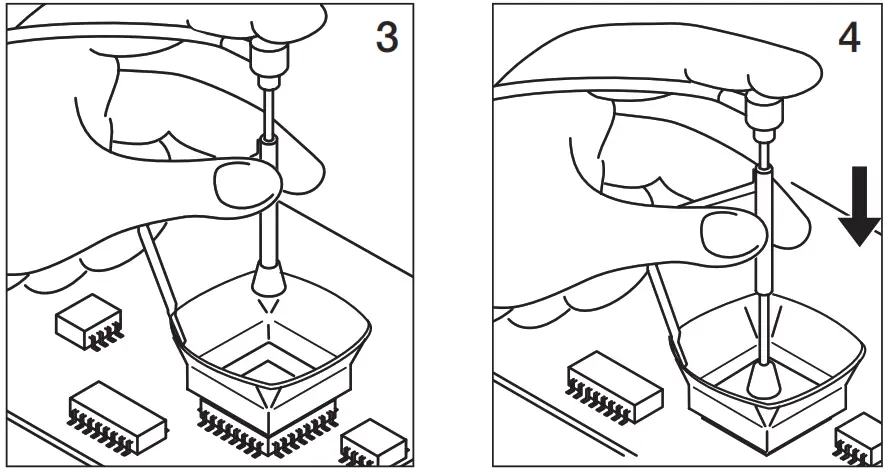 3

4