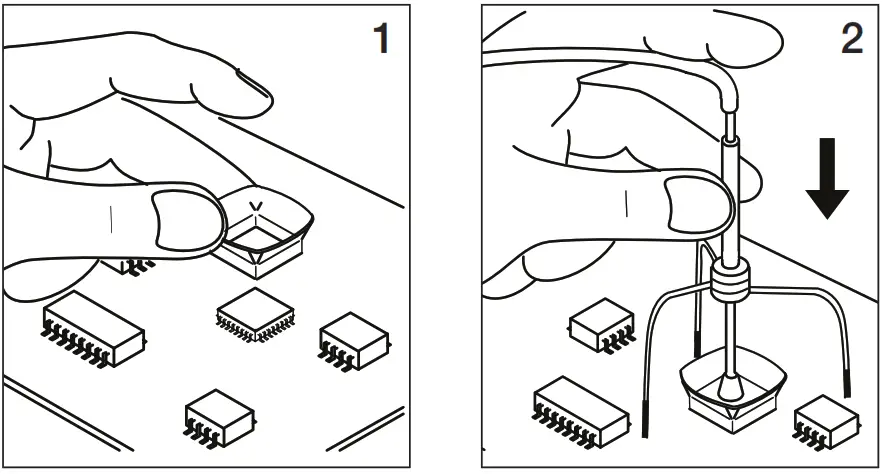 1

2