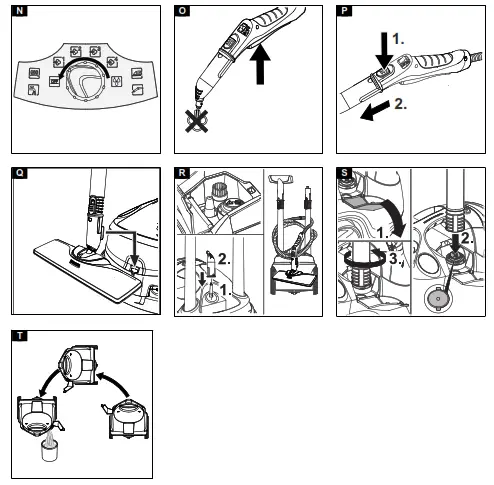 N

O

P
1.
2.

Q

R
2.
1.

S
1.
3.
2.

T