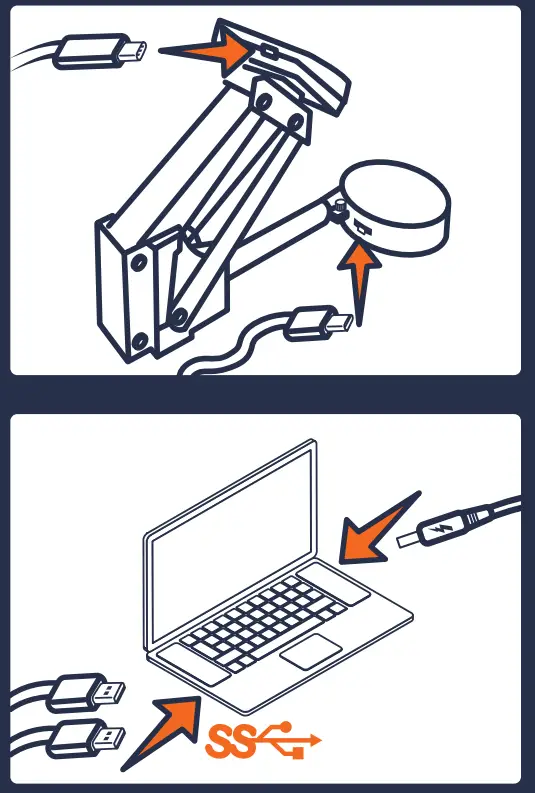 SS