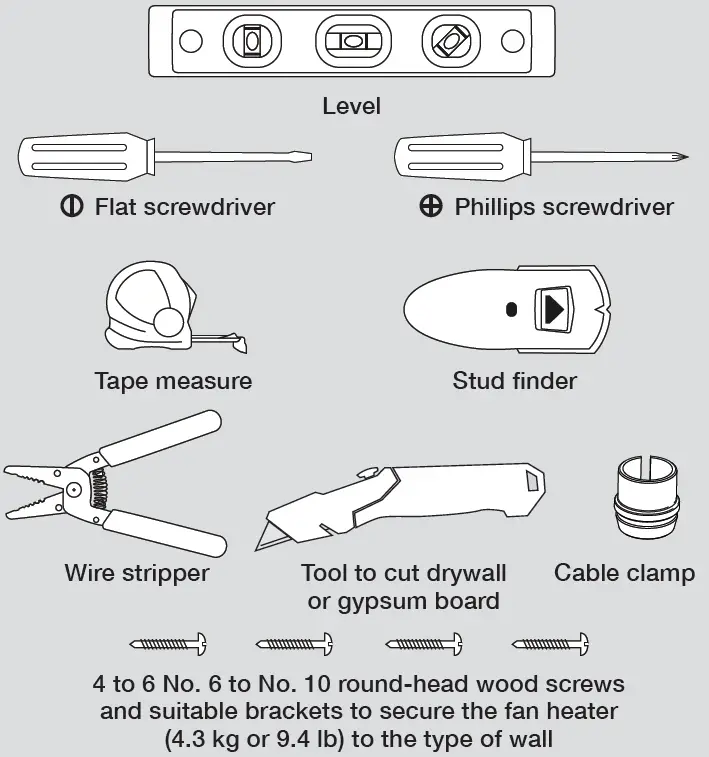 Level

Flat screwdriver

Phillips screwdriver

Tape measure

Stud finder

Wire stripper

Tool to cut drywall or gypsum board

Cable clamp

4 to 6 No. 6 to No. 10 round-head wood screws and suitable brackets to secure the fan heater (4.3 kg or 9.4 lb) to the type of wall