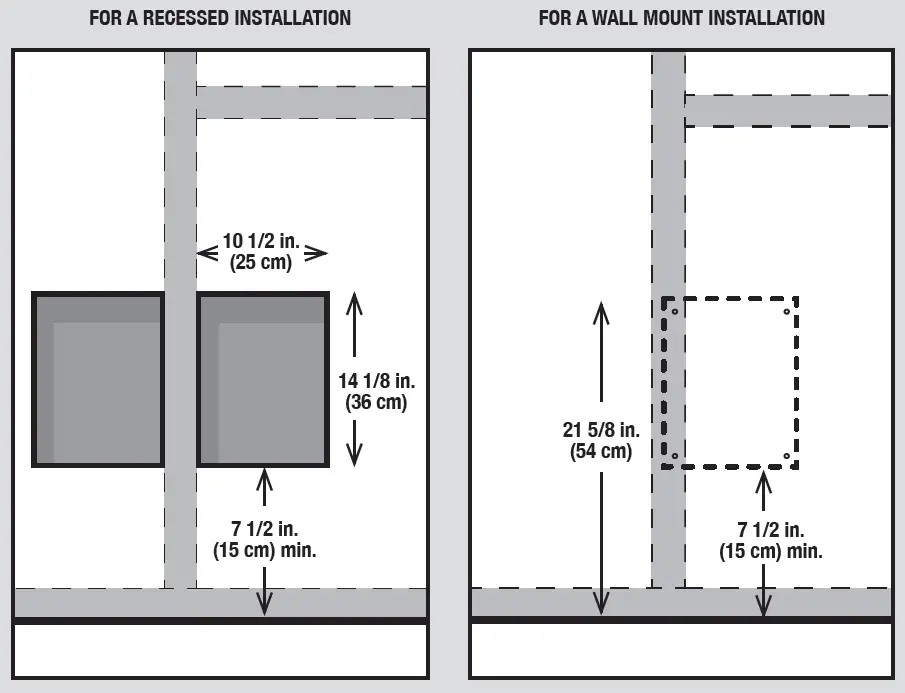 FOR A RECESSED INSTALLATION

10 1/2 in.
(25 cm)

14 1/8 in.
(36 cm)

7 1/2 in.
(15 cm) min.

FOR A WALL MOUNT INSTALLATION

21 5/8 in.
(54 cm)

7 1/2 in.
(15 cm) min.