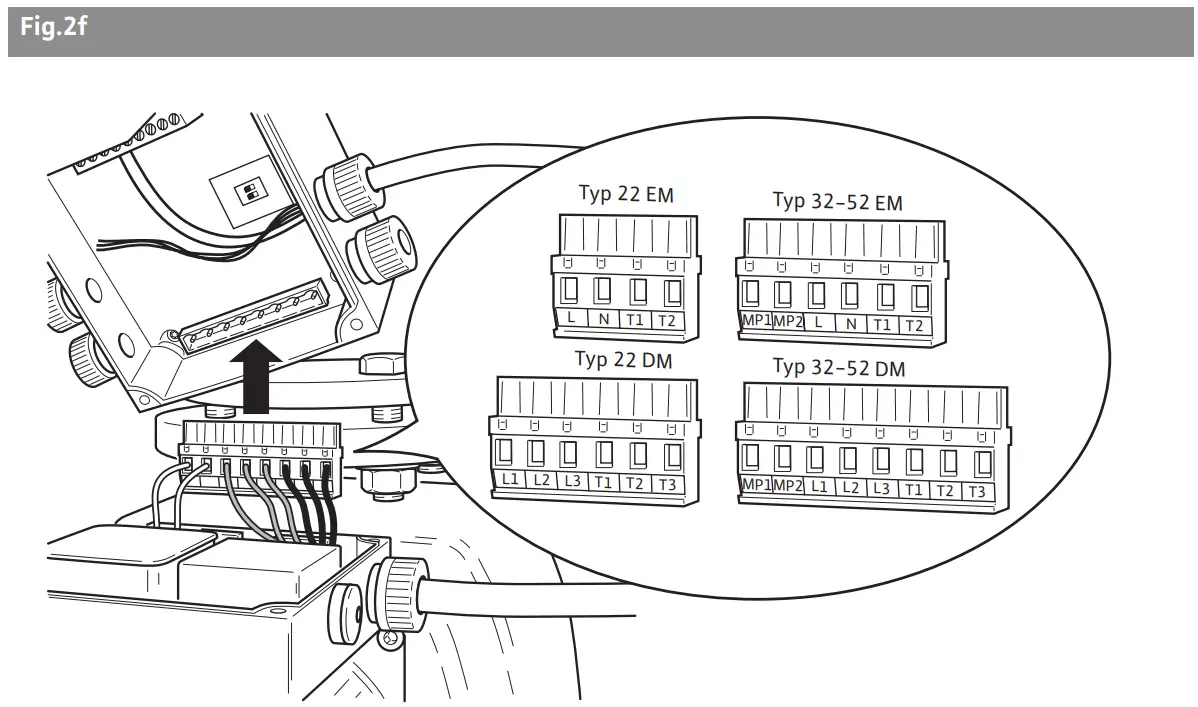 Fig.2f

Typ 22 EM

L N T1 T2

Typ 32–52 EM

MP1 MP2 L N T1 T2

Typ 22 DM

L1 L2 L3 T1 T2 T3

Typ 32–52 DM

MP1 MP2 L1 L2 L3 T1 T2 T3