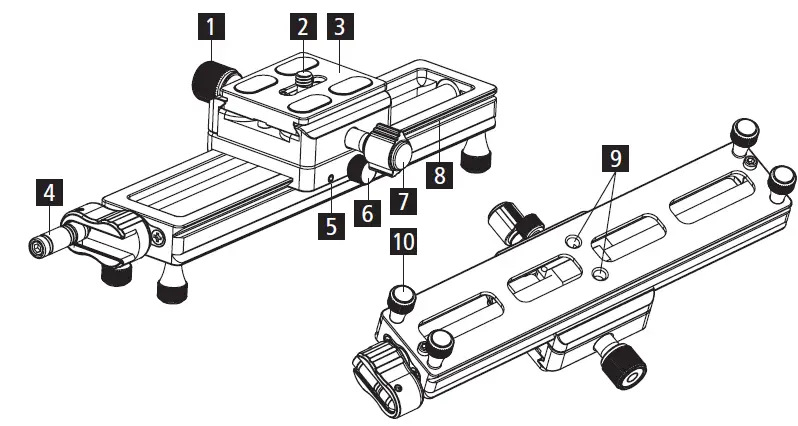 1
2
3
4
5
6
7
8
9
10