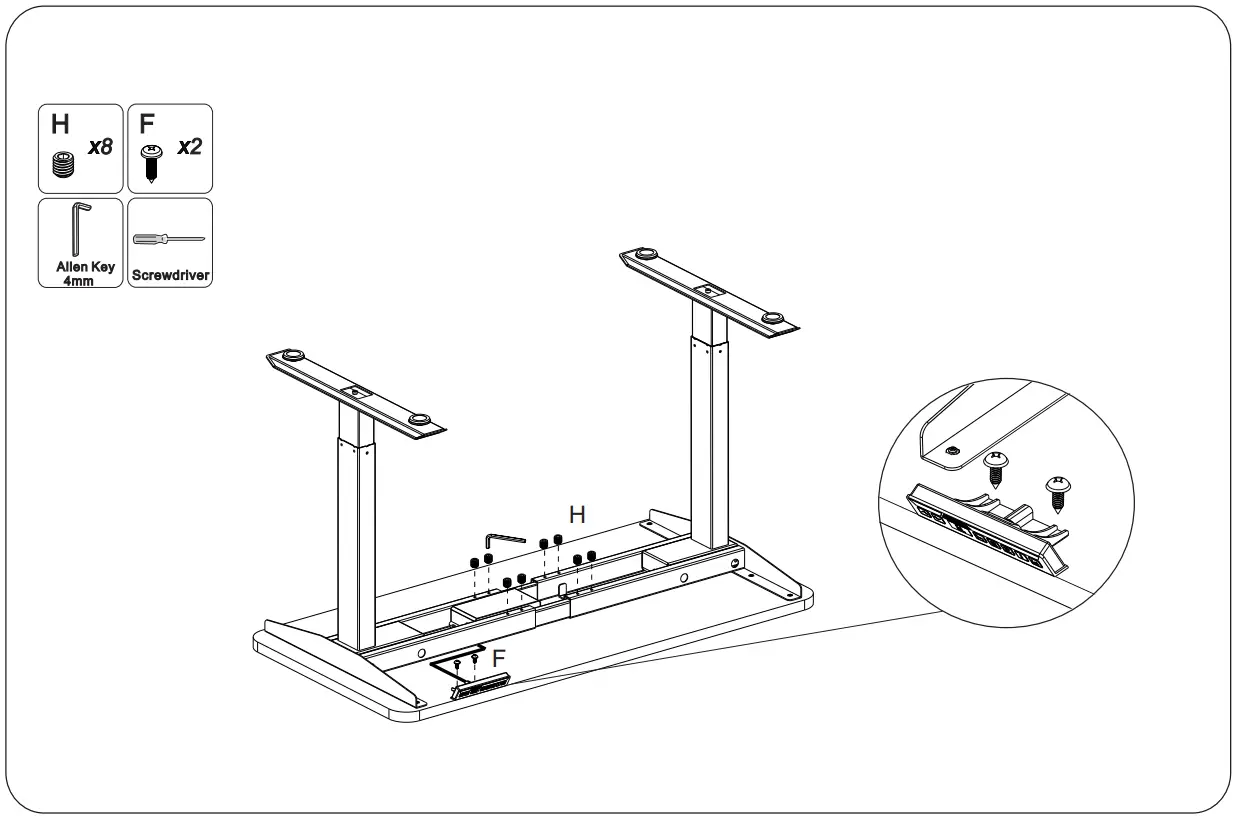 H x8

F x2

Allen Key 4mm

Screwdriver

H

F