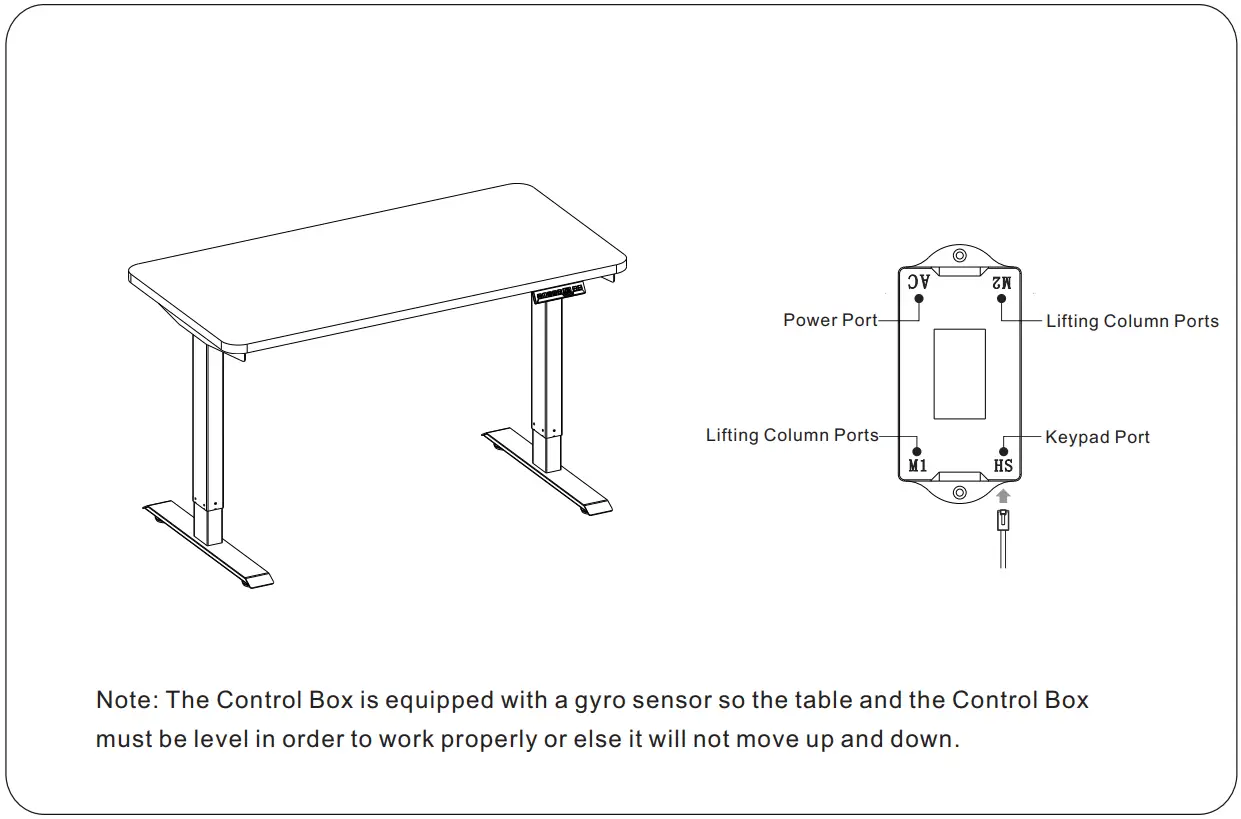 AC
M2
Power Port
Lifting Column Ports
Lifting Column Ports
Keypad Port
M1
HS

Note: The Control Box is equipped with a gyro sensor so the table and the Control Box must be level in order to work properly or else it will not move up and down.