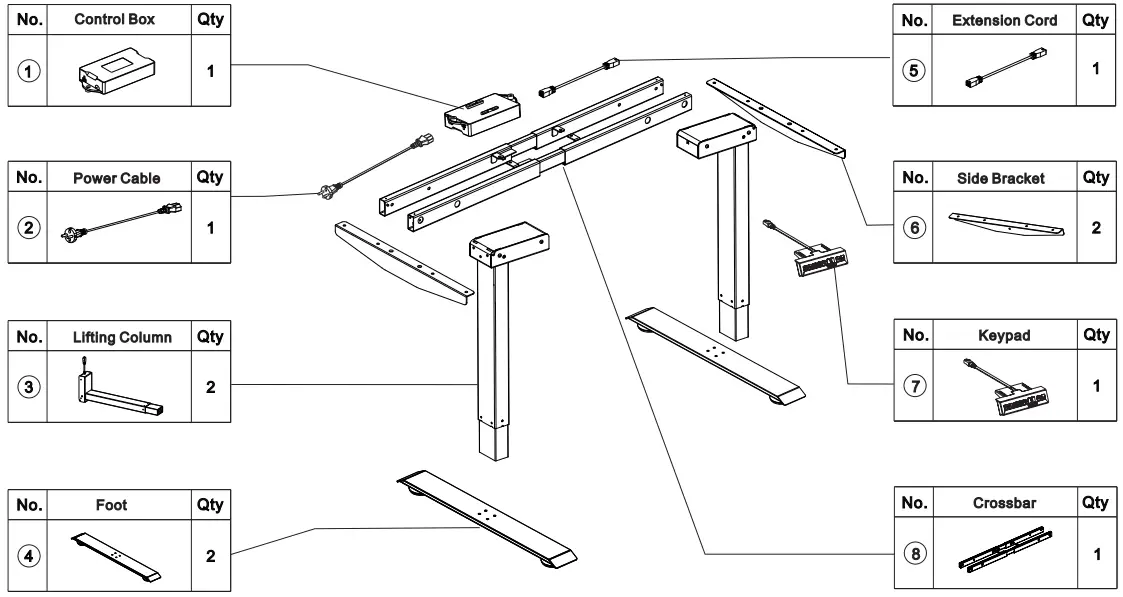 | No. | Control Box | Qty |
|---|---|---|
| ① | | 1 |

| No. | Power Cable | Qty |
|---|---|---|
| ② | | 1 |

| No. | Lifting Column | Qty |
|---|---|---|
| ③ | | 2 |

| No. | Foot | Qty |
|---|---|---|
| ④ | | 2 |

| No. | Extension Cord | Qty |
|---|---|---|
| ⑤ | | 1 |

| No. | Side Bracket | Qty |
|---|---|---|
| ⑥ | | 2 |

| No. | Keypad | Qty |
|---|---|---|
| ⑦ | | 1 |

| No. | Crossbar | Qty |
|---|---|---|
| ⑧ | | 1 |