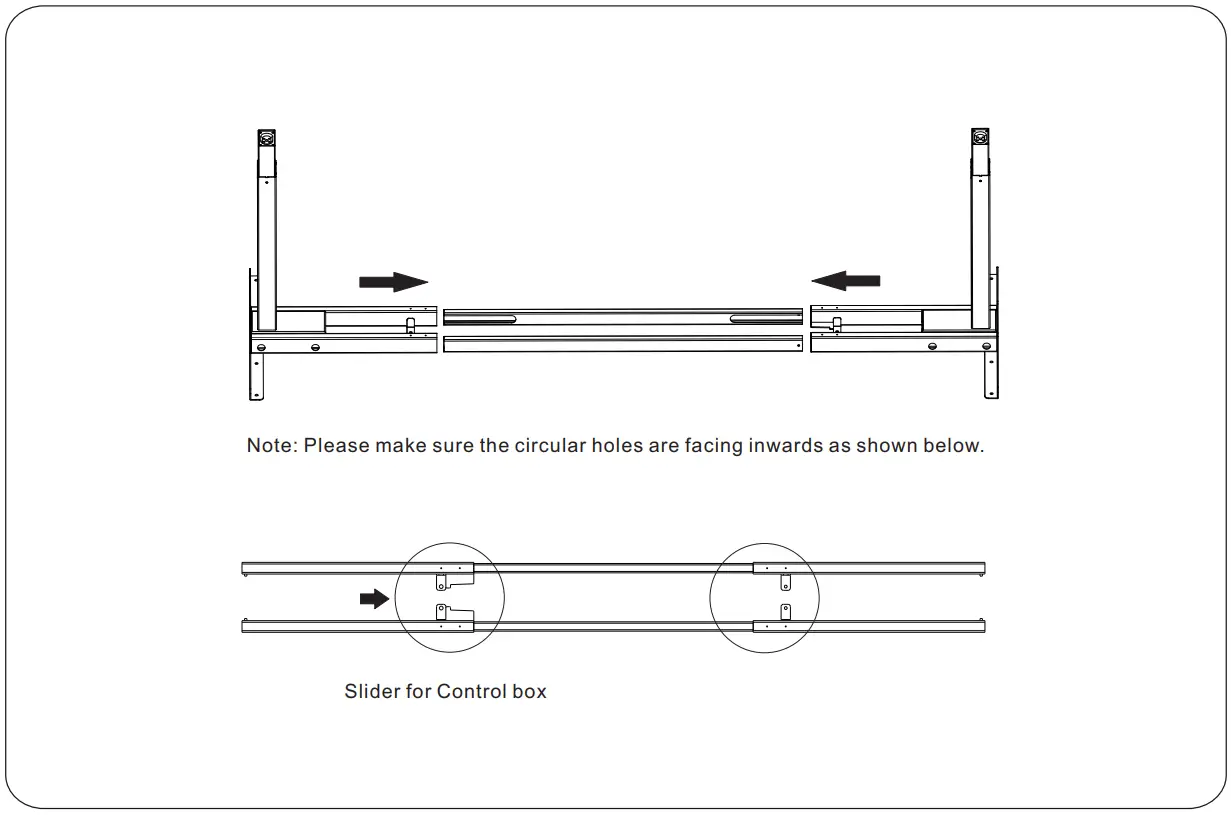 Note: Please make sure the circular holes are facing inwards as shown below.

Slider for Control box