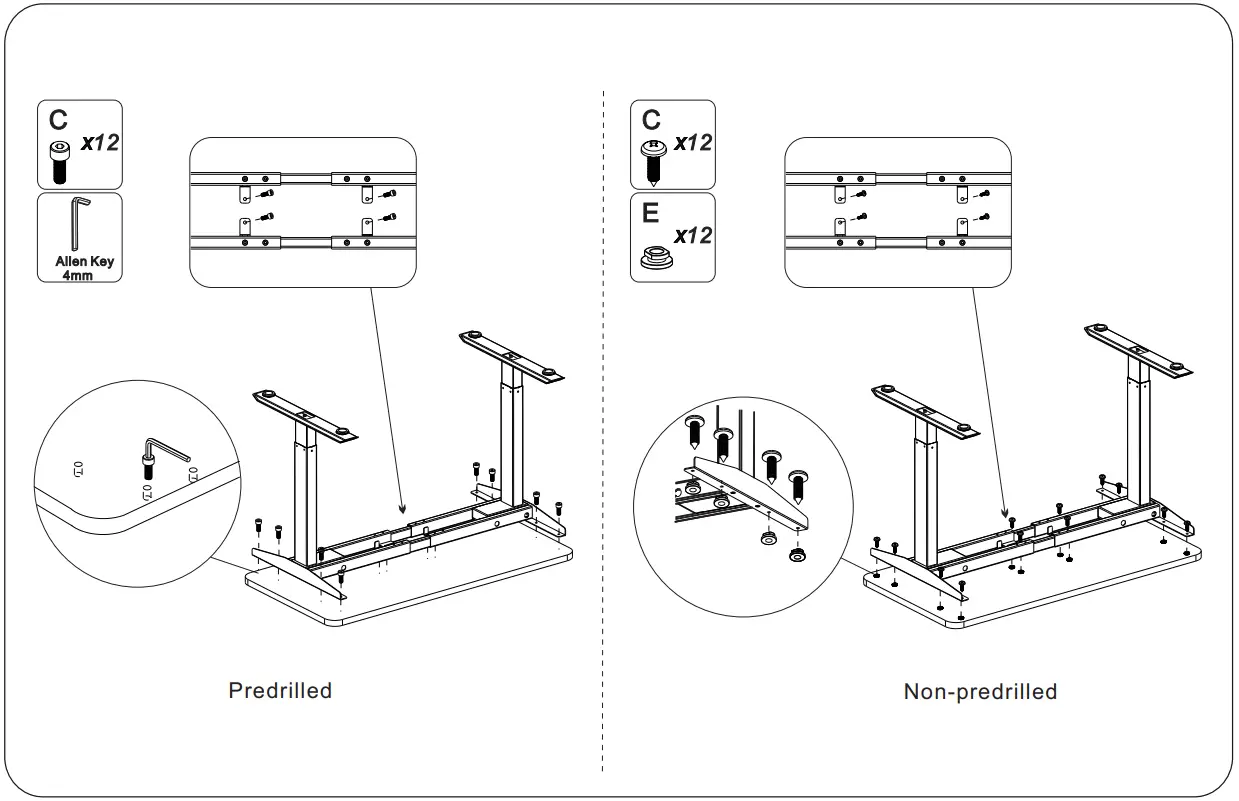 C
x12

Allen Key
4mm

Predrilled

C
x12

E
x12

Non-predrilled