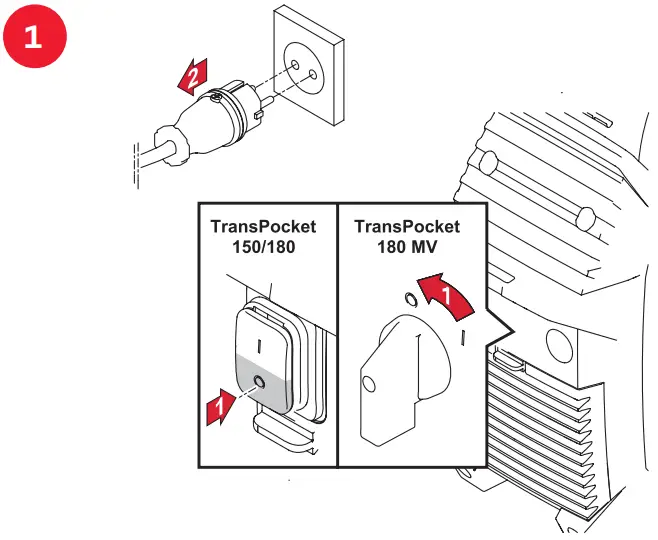 1

2

TransPocket 150/180

I

O

1

TransPocket 180 MV

O

1

I