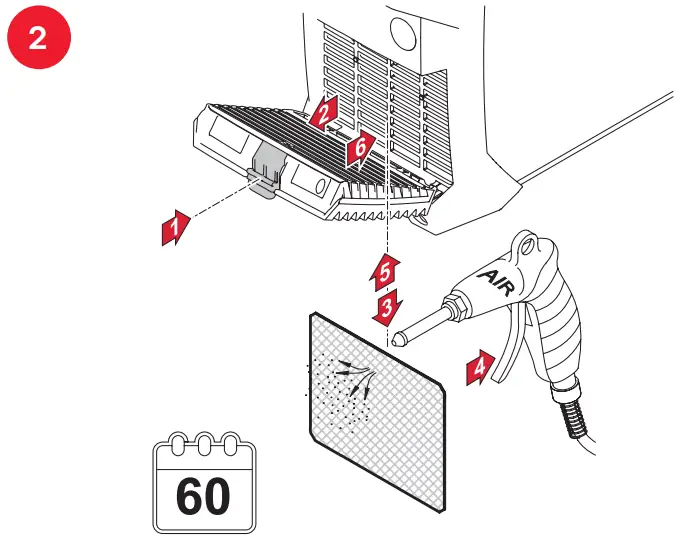 2

2

6

1

5

3

AIR

4

60