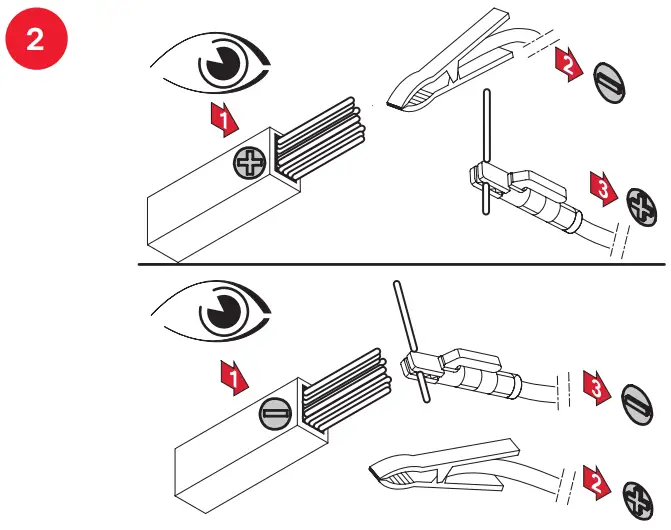 2

1

2

3

1

3

2