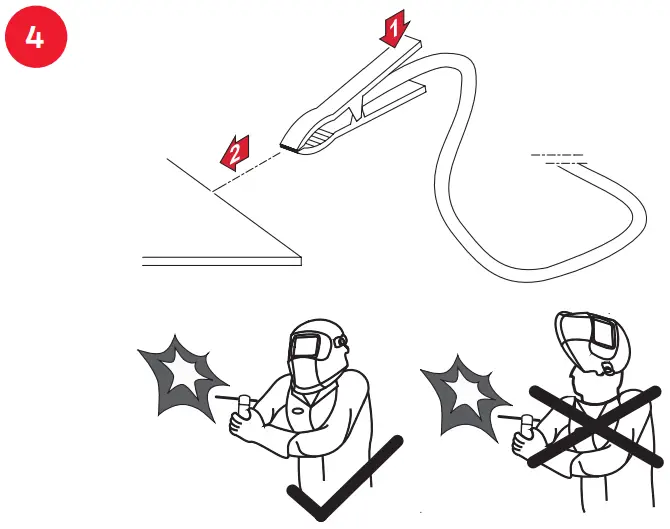 4

1

2