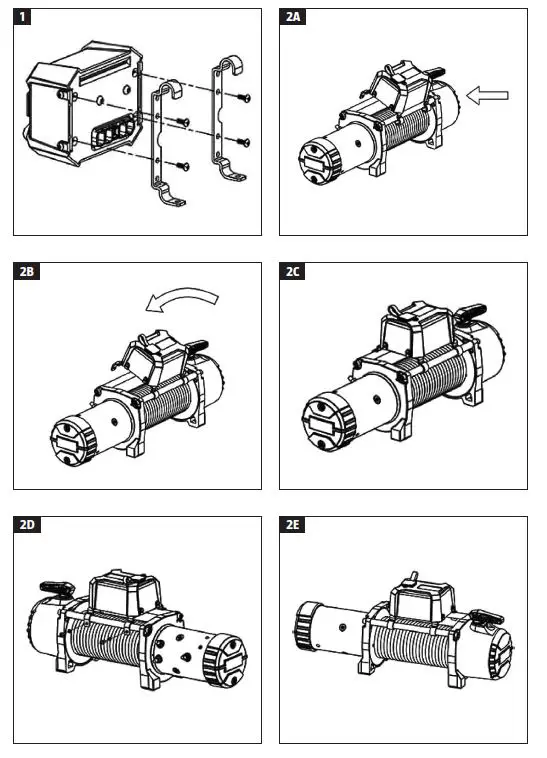 1

2A

2B

2C

2D

2E